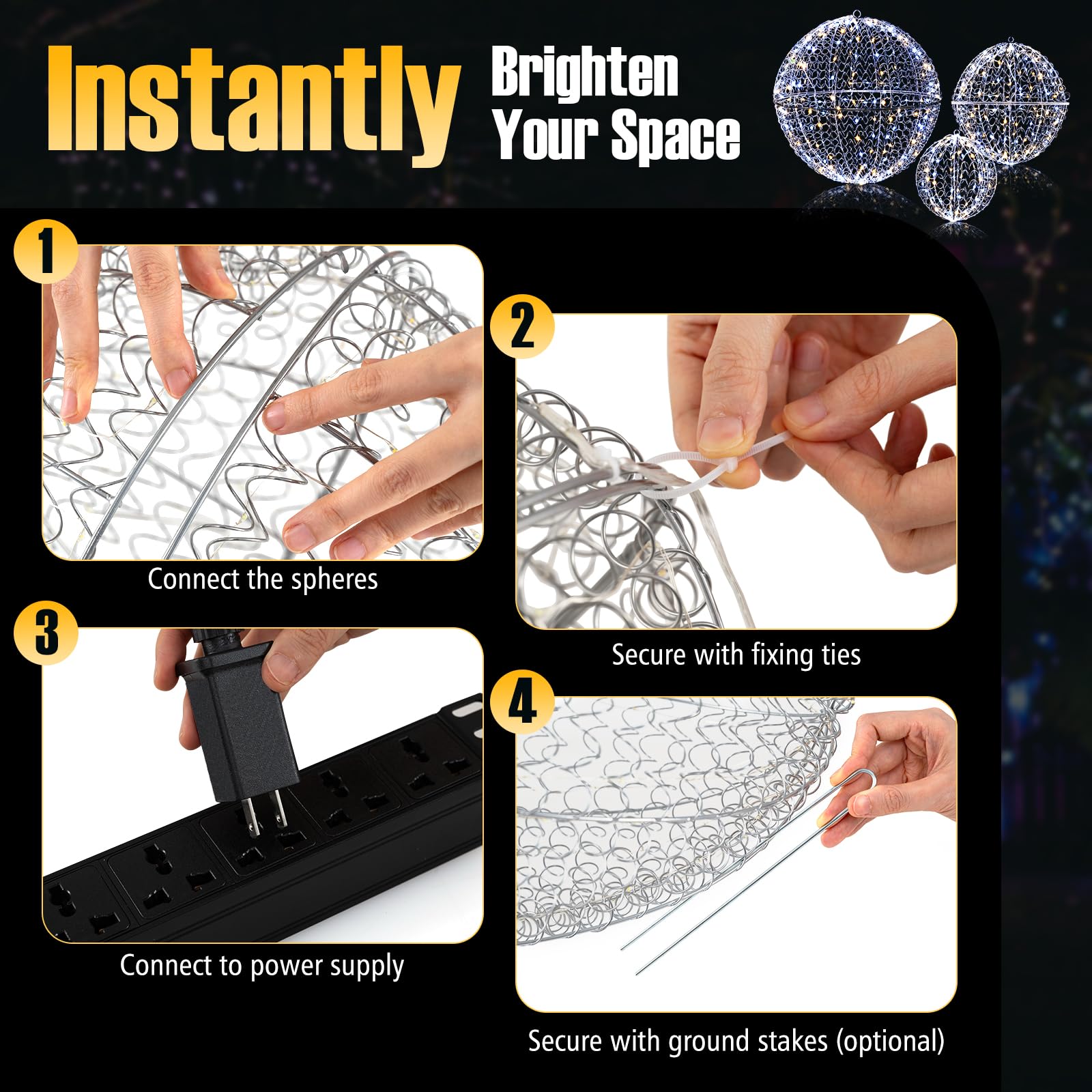 Instantly Brighten Your Space

1
Connect the spheres

2
Secure with fixing ties

3
Connect to power supply

4
Secure with ground stakes (optional)