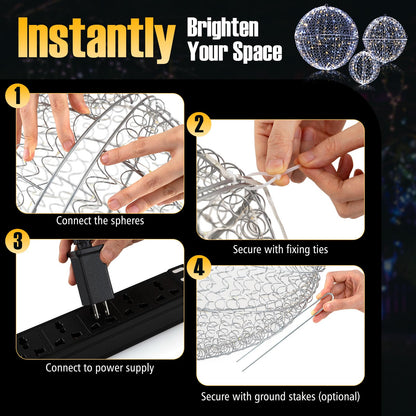 Instantly Brighten Your Space

1
Connect the spheres

2
Secure with fixing ties

3
Connect to power supply

4
Secure with ground stakes (optional)