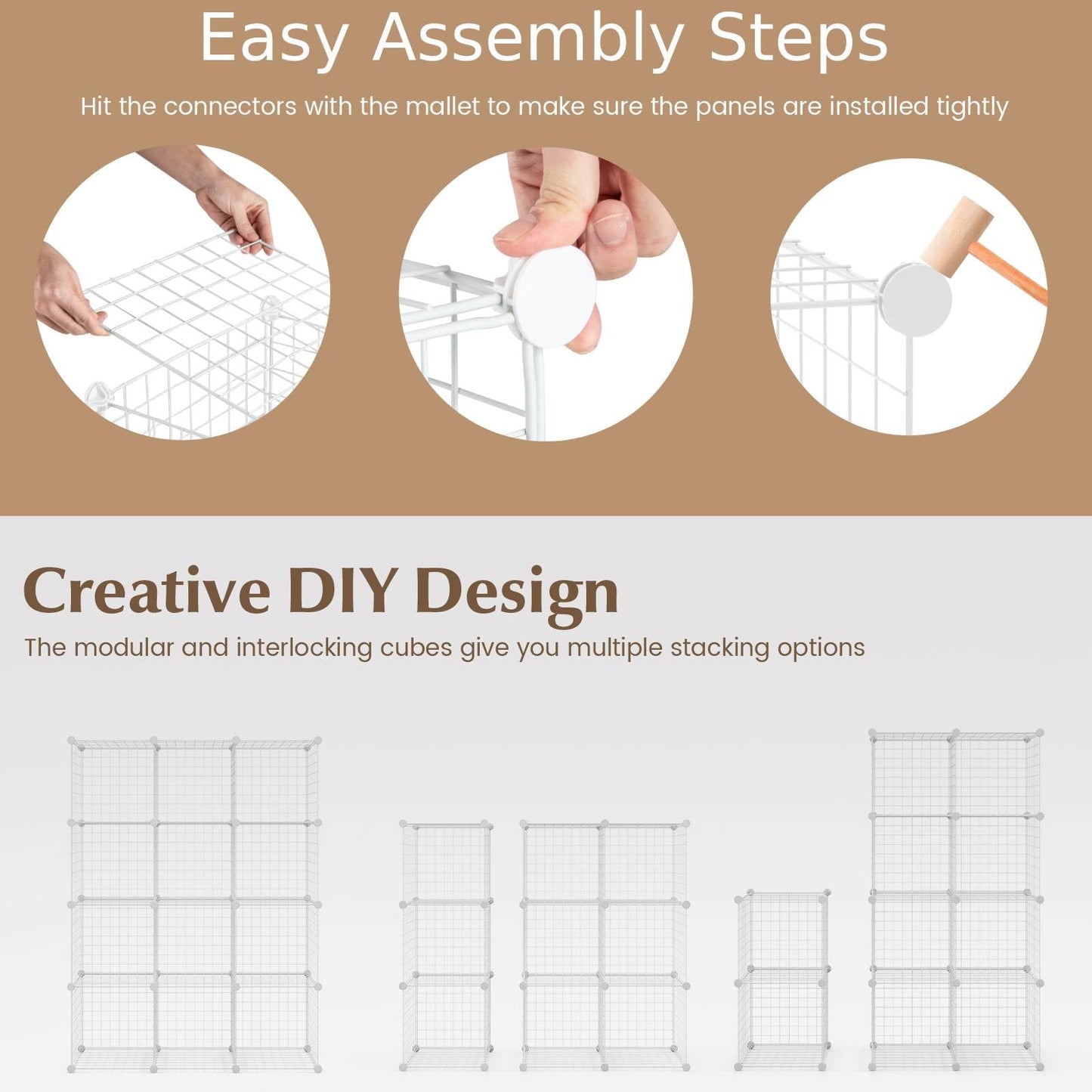 Easy Assembly Steps

Hit the connectors with the mallet to make sure the panels are installed tightly

Creative DIY Design

The modular and interlocking cubes give you multiple stacking options