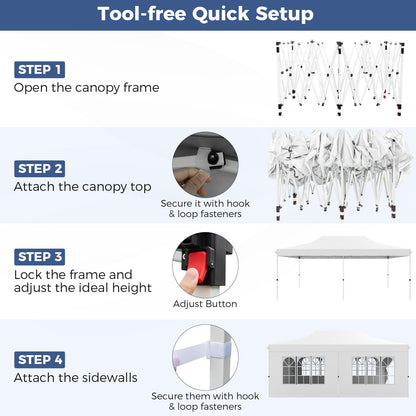 Tool-free Quick Setup

STEP 1
Open the canopy frame

STEP 2
Attach the canopy top

Secure it with hook & loop fasteners

STEP 3
Lock the frame and adjust the ideal height

Adjust Button

STEP 4
Attach the sidewalls

Secure them with hook & loop fasteners