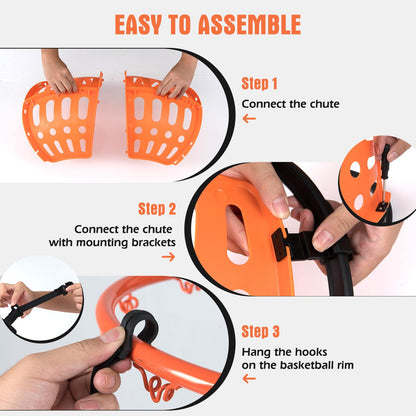 EASY TO ASSEMBLE

Step 1

Connect the chute

←

Step 2

Connect the chute with mounting brackets

→

Step 3

Hang the hooks on the basketball rim

←