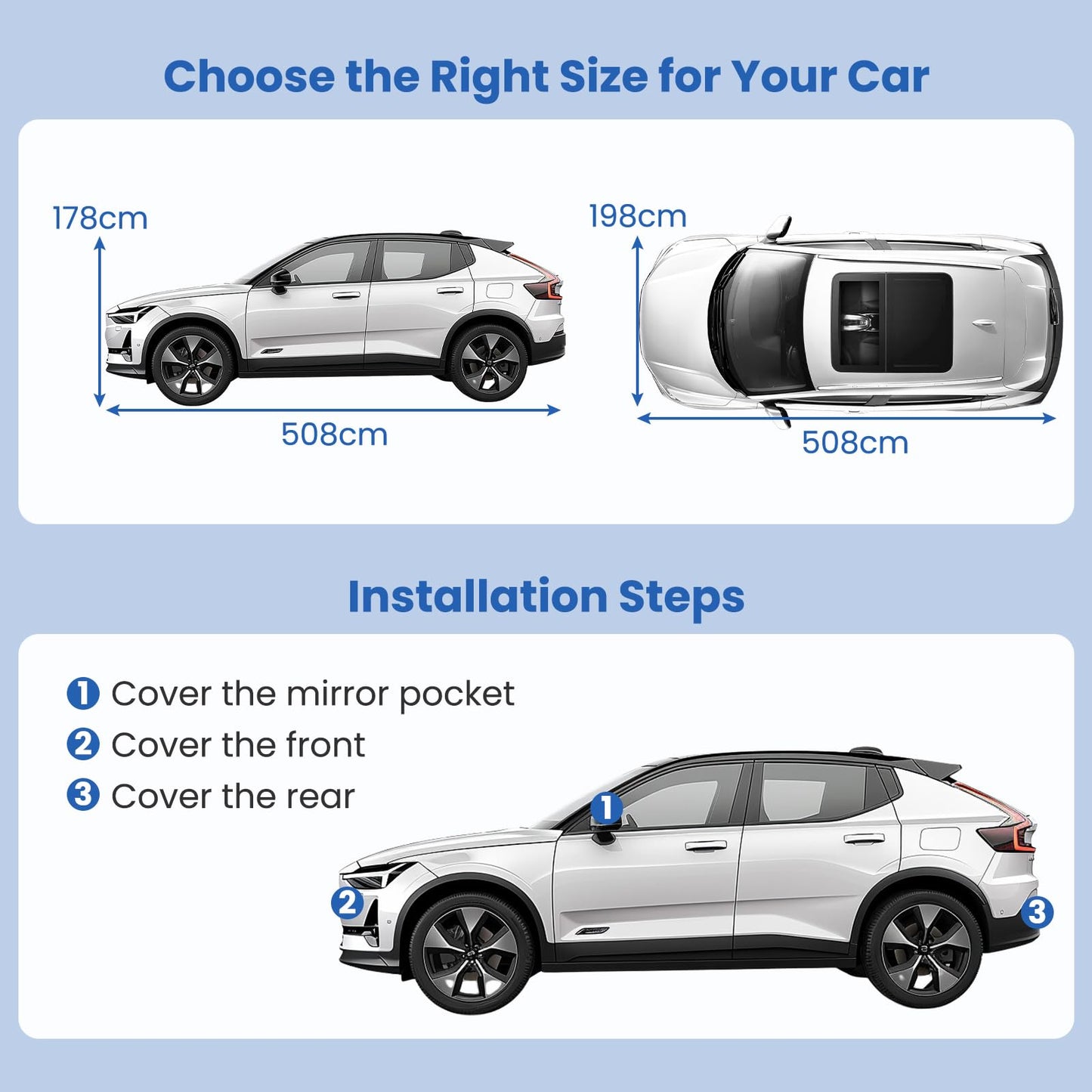 Choose the Right Size for Your Car

178cm

508cm

198cm

508cm

Installation Steps

1 Cover the mirror pocket
2 Cover the front
3 Cover the rear

1

2

3