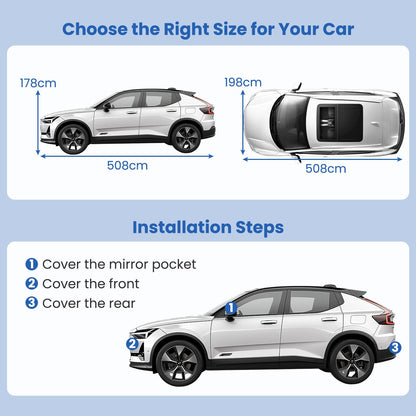 Choose the Right Size for Your Car

178cm

508cm

198cm

508cm

Installation Steps

1 Cover the mirror pocket
2 Cover the front
3 Cover the rear

1

2

3