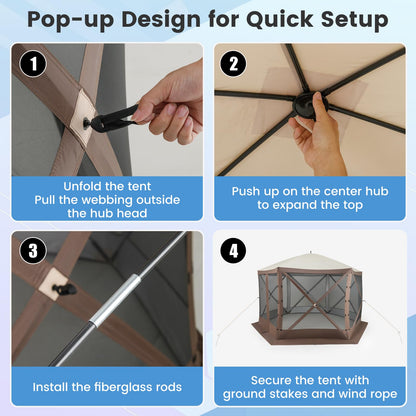 Pop-up Design for Quick Setup

1

Unfold the tent
Pull the webbing outside the hub head

2

Push up on the center hub to expand the top

3

Install the fiberglass rods

4

Secure the tent with ground stakes and wind rope