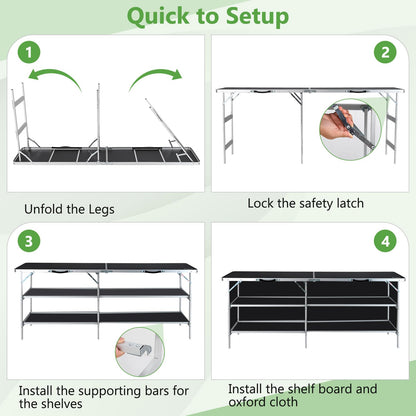 Quick to Setup

1

Unfold the Legs

2

Lock the safety latch

3

Install the supporting bars for the shelves

4

Install the shelf board and oxford cloth