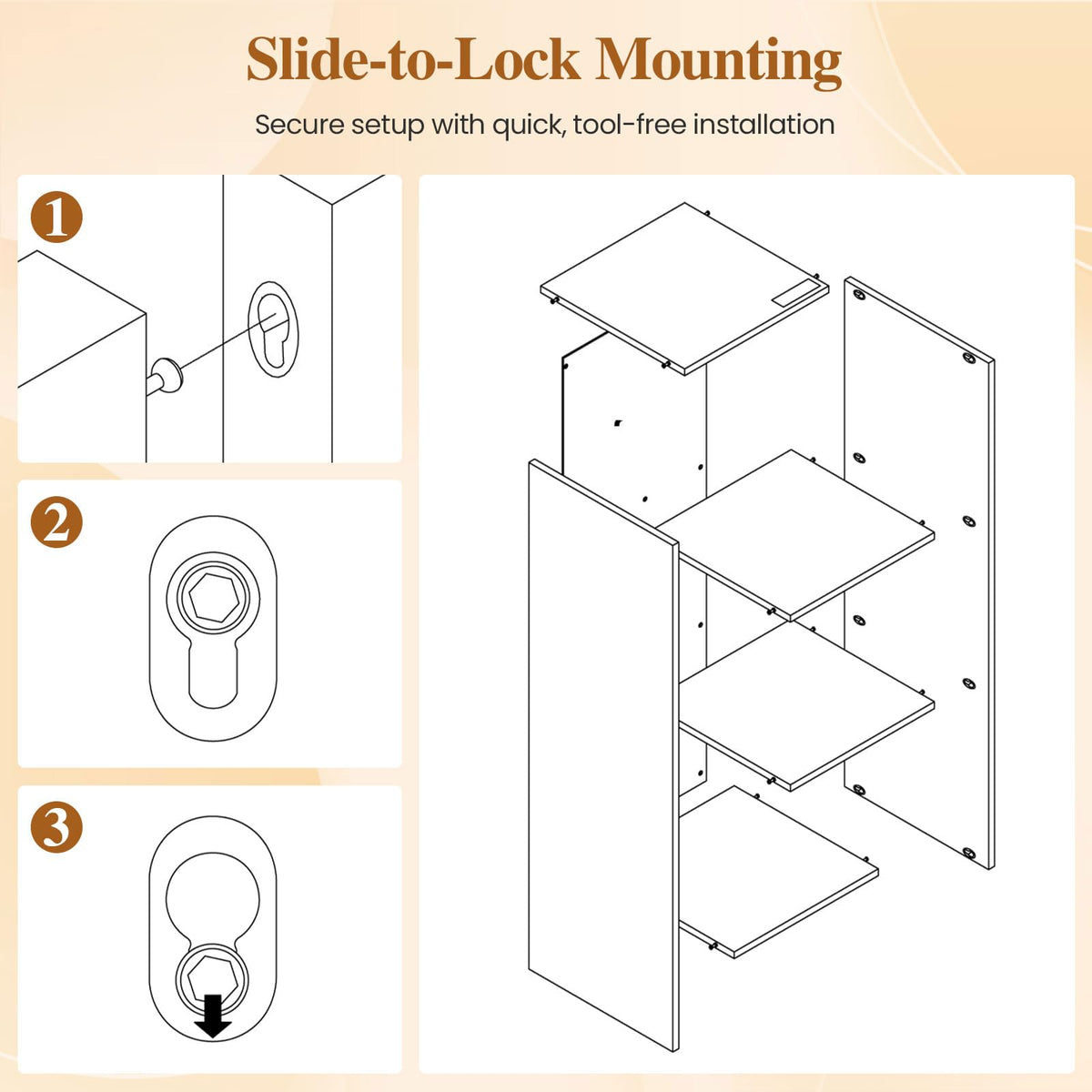 Slide-to-Lock Mounting

Secure setup with quick, tool-free installation

1

2

3