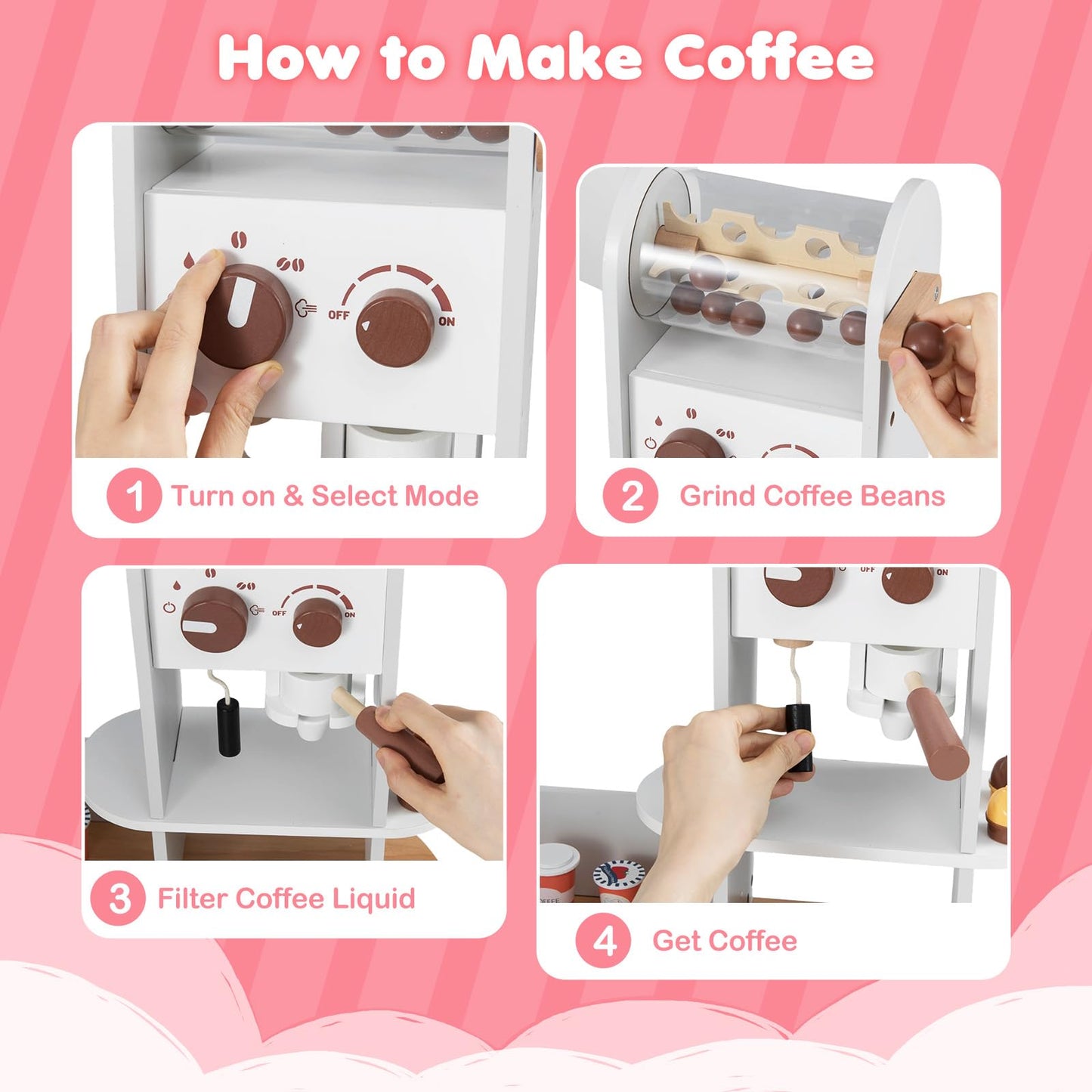 How to Make Coffee

OFF ON

1 Turn on & Select Mode

2 Grind Coffee Beans

OFF ON

3 Filter Coffee Liquid

OFF ON

4 Get Coffee