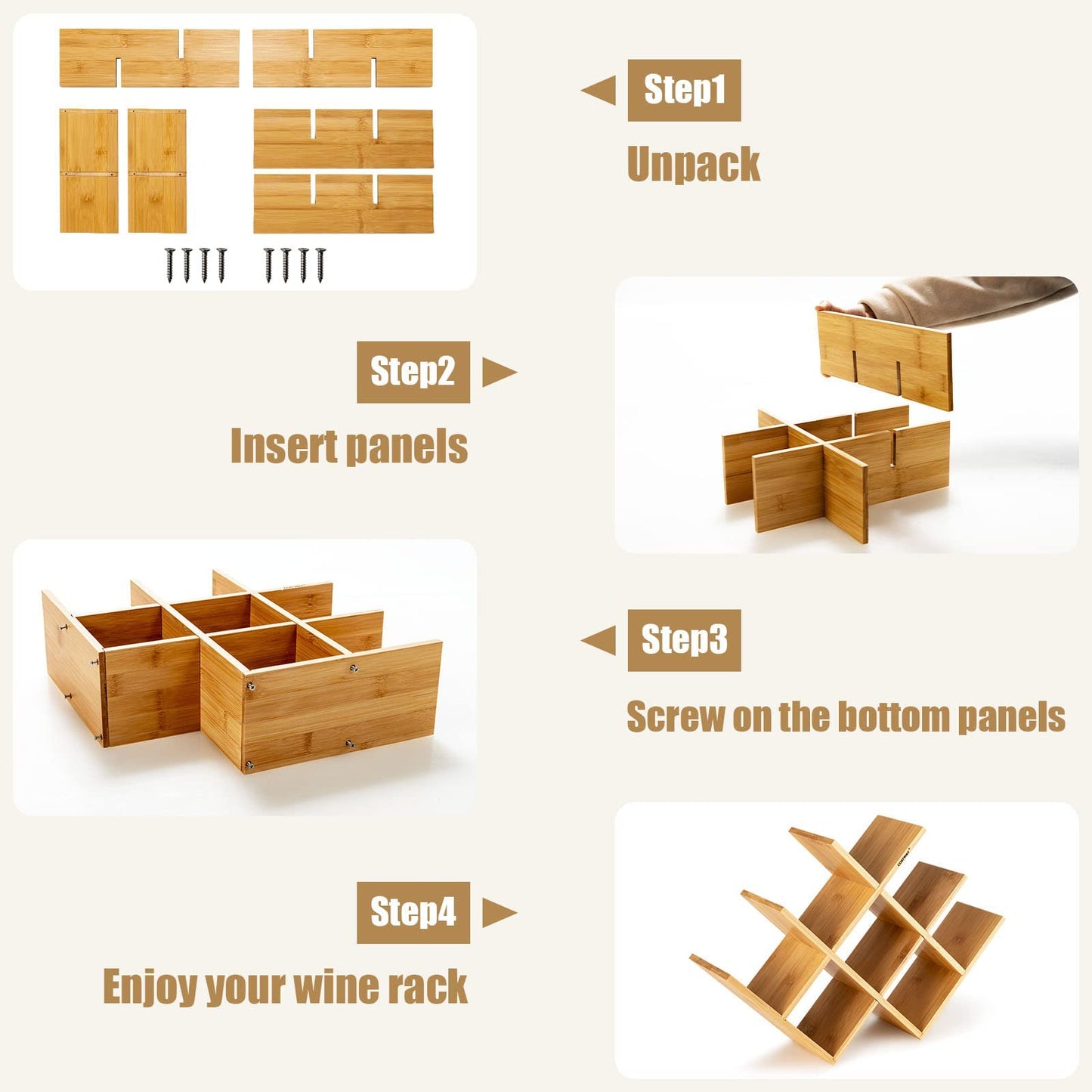 Step1

Unpack

Step2

Insert panels

Step3

Screw on the bottom panels

Step4

Enjoy your wine rack