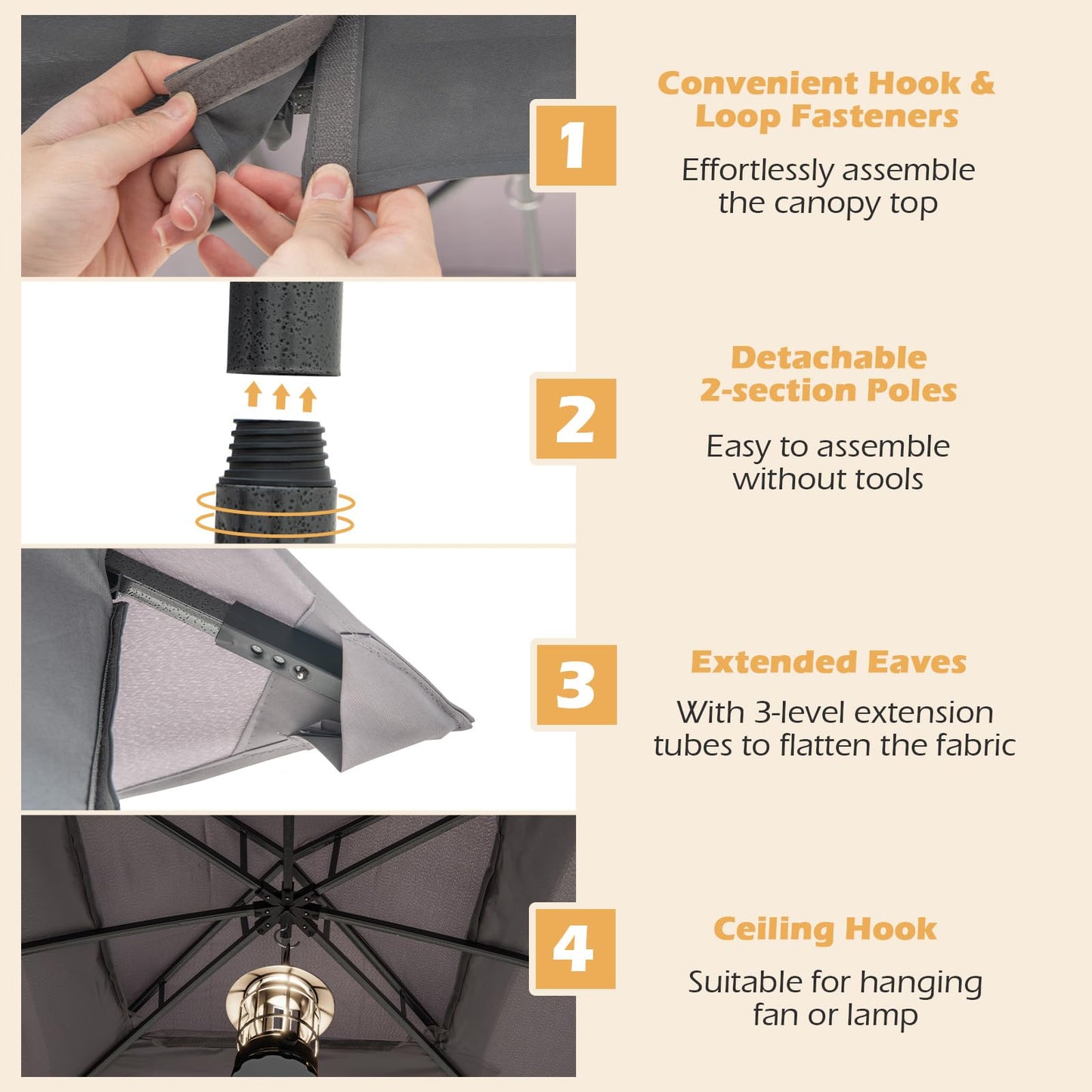 1

Convenient Hook & Loop Fasteners

Effortlessly assemble the canopy top

2

Detachable 2-section Poles

Easy to assemble without tools

3

Extended Eaves

With 3-level extension tubes to flatten the fabric

4

Ceiling Hook

Suitable for hanging fan or lamp