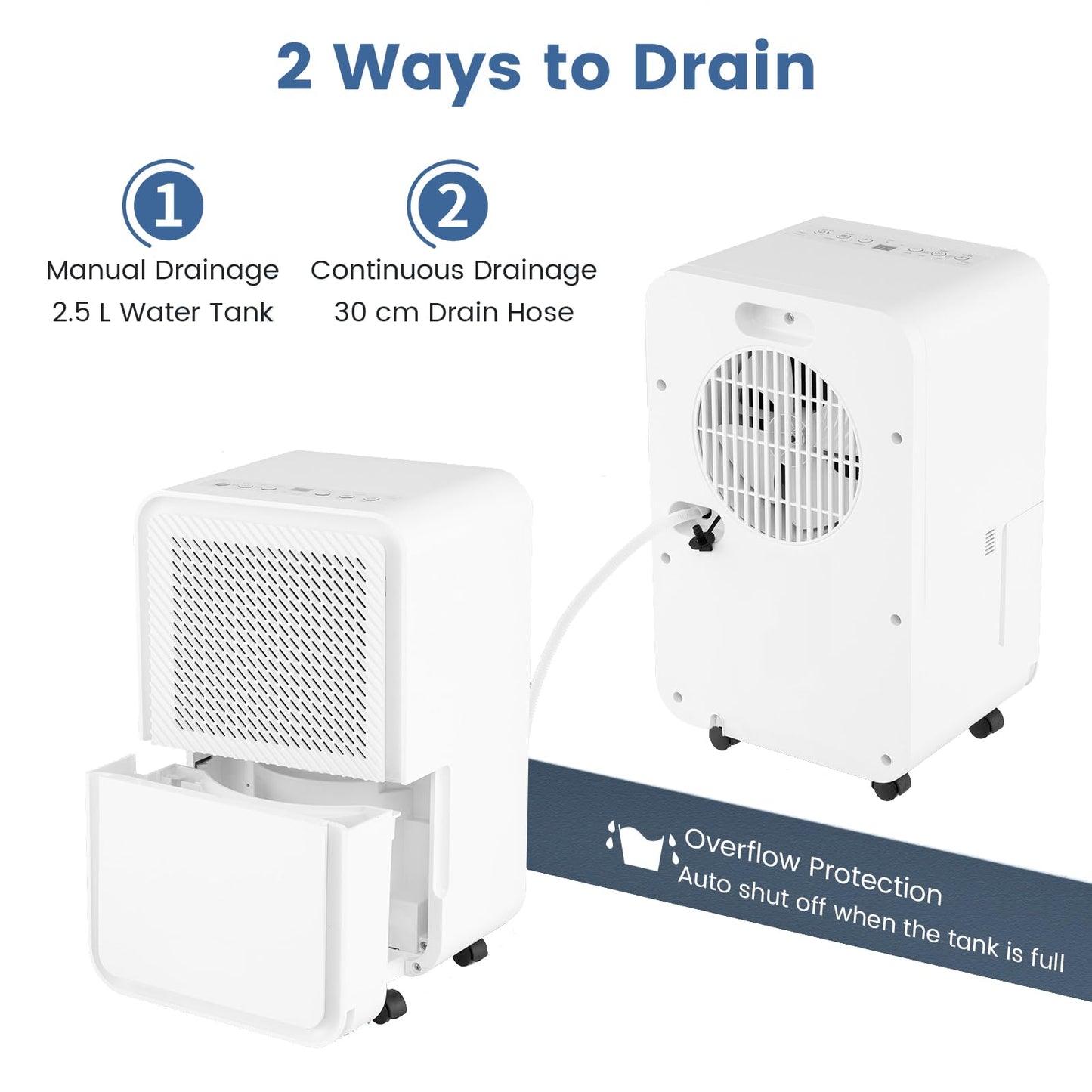 2 Ways to Drain

1
Manual Drainage
2.5 L Water Tank

2
Continuous Drainage
30 cm Drain Hose

Overflow Protection
Auto shut off when the tank is full