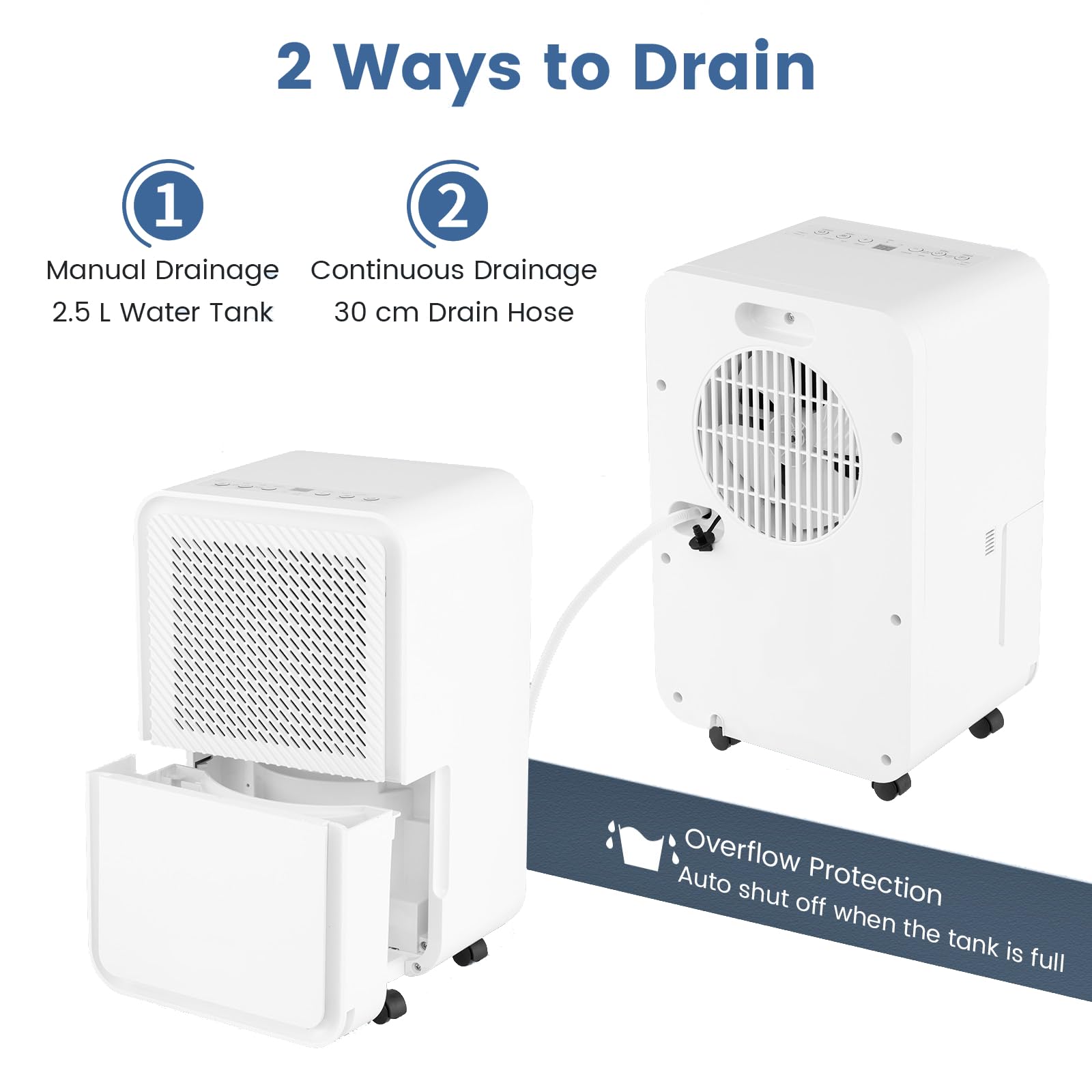 2 Ways to Drain

1
Manual Drainage
2.5 L Water Tank

2
Continuous Drainage
30 cm Drain Hose

Overflow Protection
Auto shut off when the tank is full