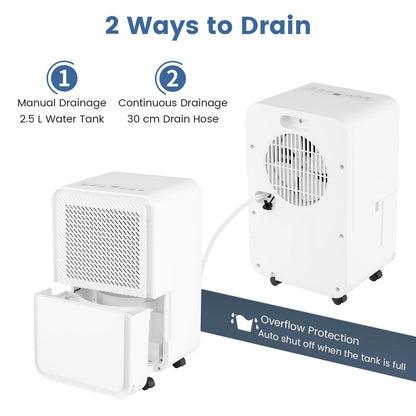 2 Ways to Drain

1
Manual Drainage
2.5 L Water Tank

2
Continuous Drainage
30 cm Drain Hose

Overflow Protection
Auto shut off when the tank is full