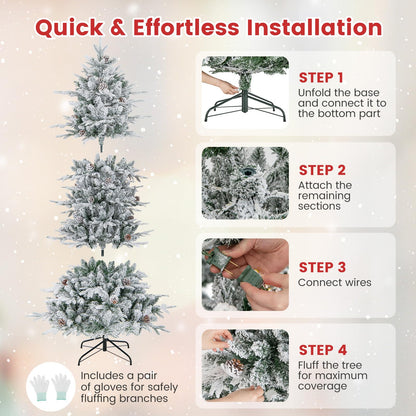 Quick & Effortless Installation

STEP 1
Unfold the base and connect it to the bottom part

STEP 2
Attach the remaining sections

STEP 3
Connect wires

STEP 4
Fluff the tree for maximum coverage

Includes a pair of gloves for safely fluffing branches