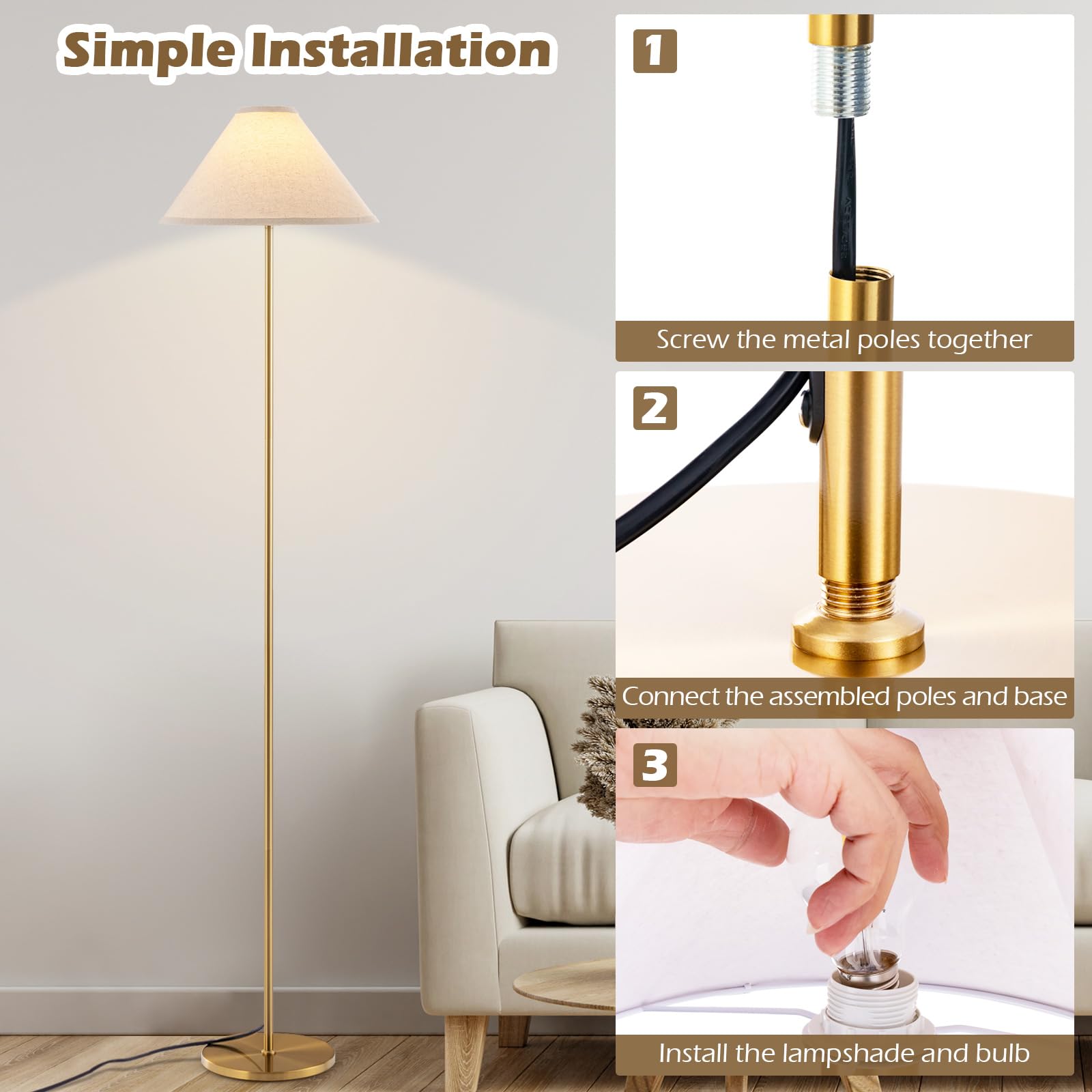 Simple Installation

1

Screw the metal poles together

2

Connect the assembled poles and base

3

Install the lampshade and bulb