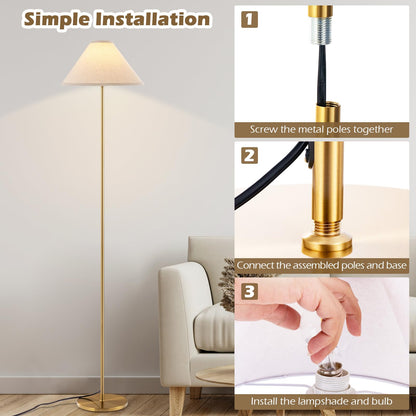 Simple Installation

1

Screw the metal poles together

2

Connect the assembled poles and base

3

Install the lampshade and bulb