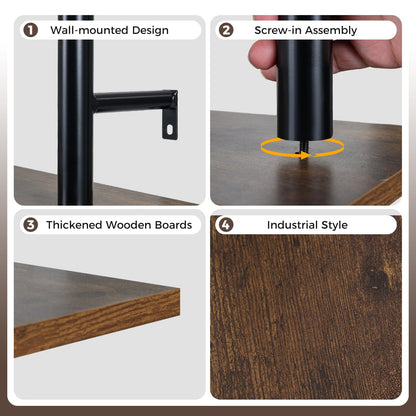 1 Wall-mounted Design

2 Screw-in Assembly

3 Thickened Wooden Boards

4 Industrial Style