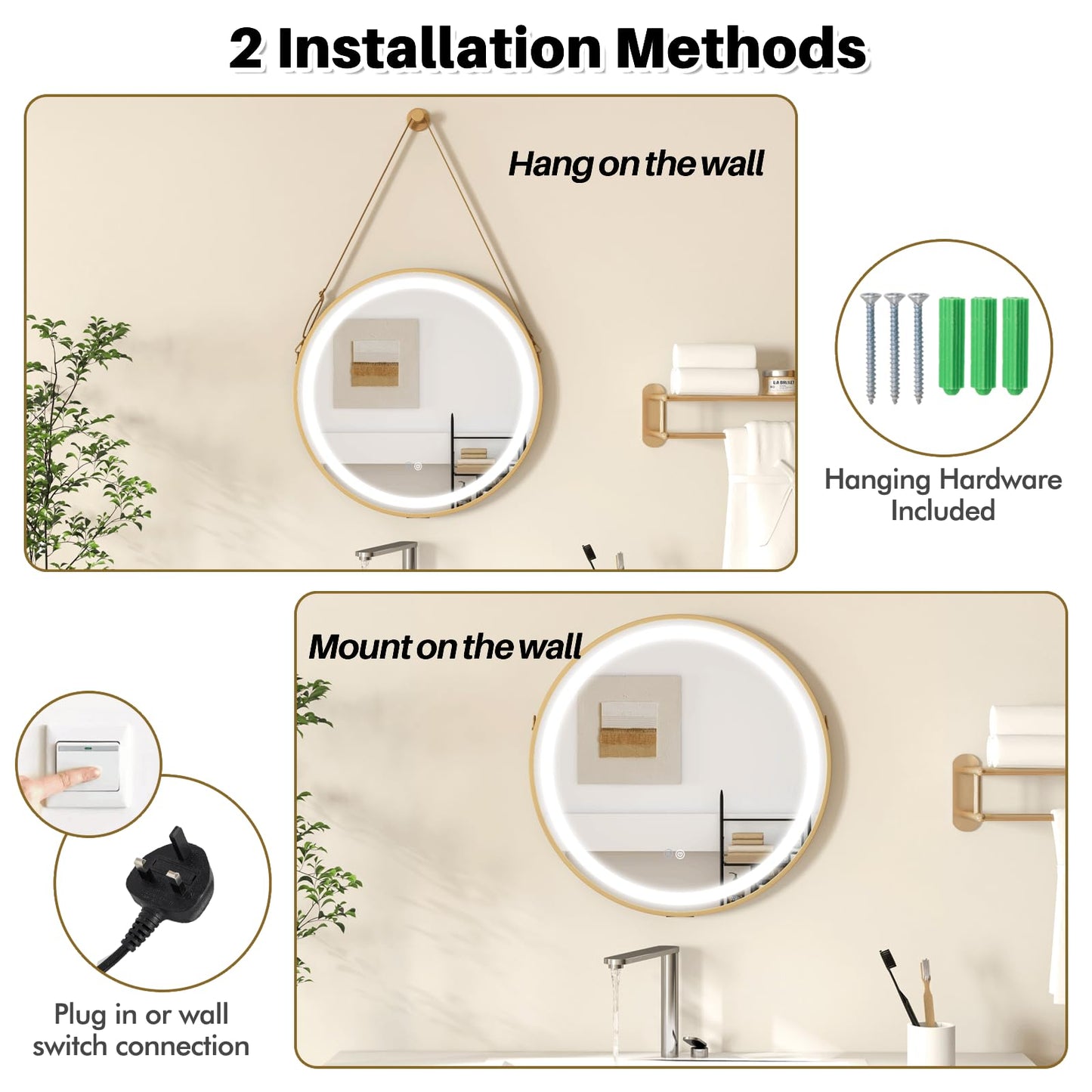 2 Installation Methods

Hang on the wall

Hanging Hardware Included

Mount on the wall

Plug in or wall switch connection