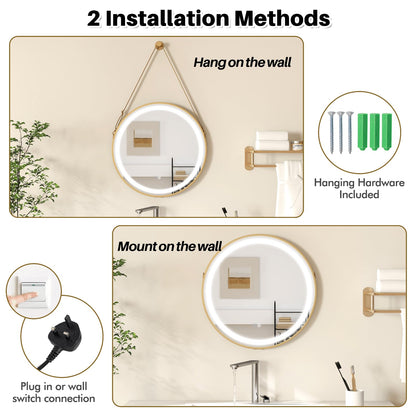 2 Installation Methods

Hang on the wall

Hanging Hardware Included

Mount on the wall

Plug in or wall switch connection