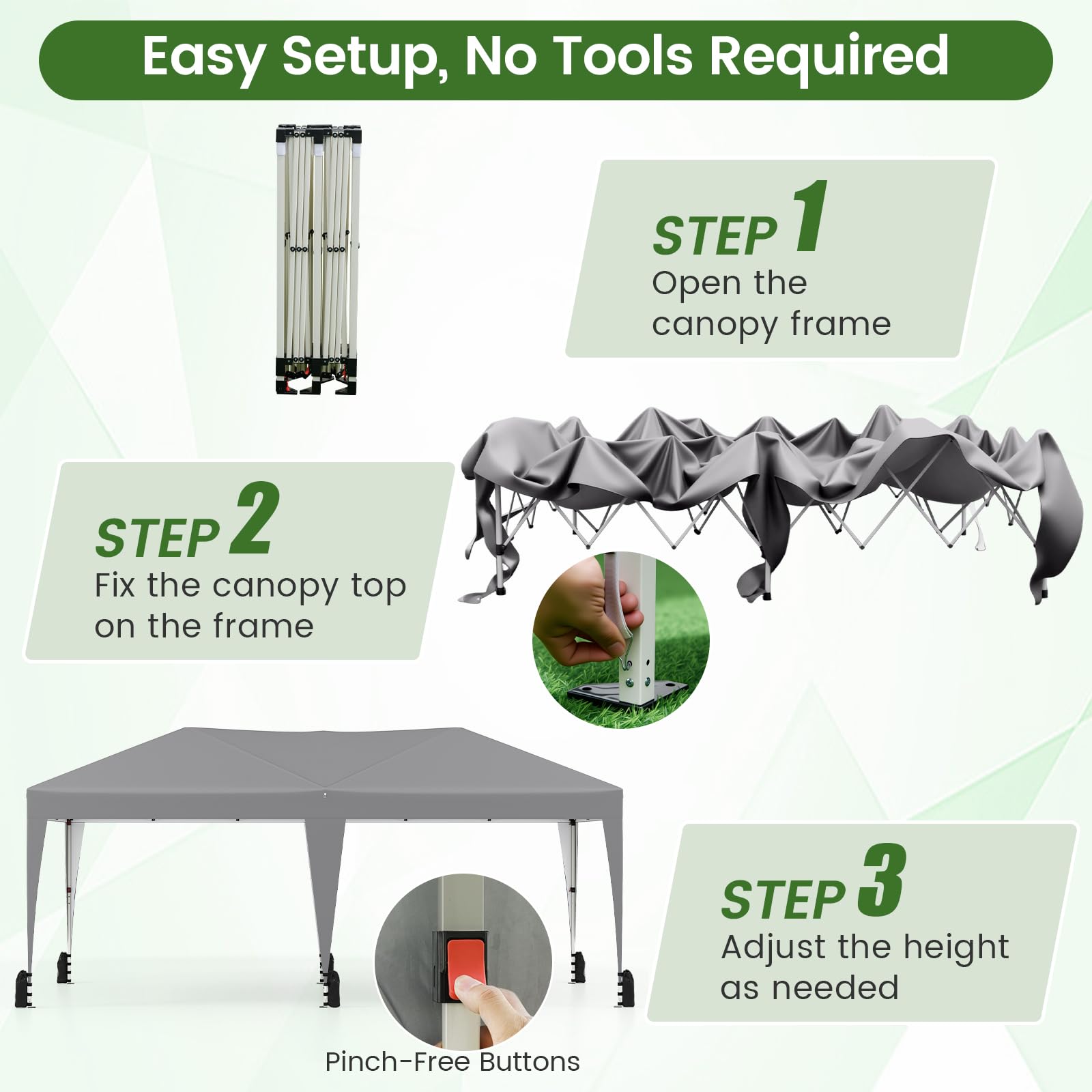 Easy Setup, No Tools Required

STEP 1
Open the canopy frame

STEP 2
Fix the canopy top on the frame

STEP 3
Adjust the height as needed

Pinch-Free Buttons