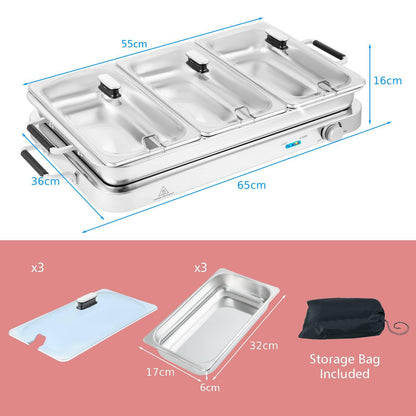 55cm

16cm

36cm

65cm

x3

x3

32cm

17cm

6cm

Storage Bag Included