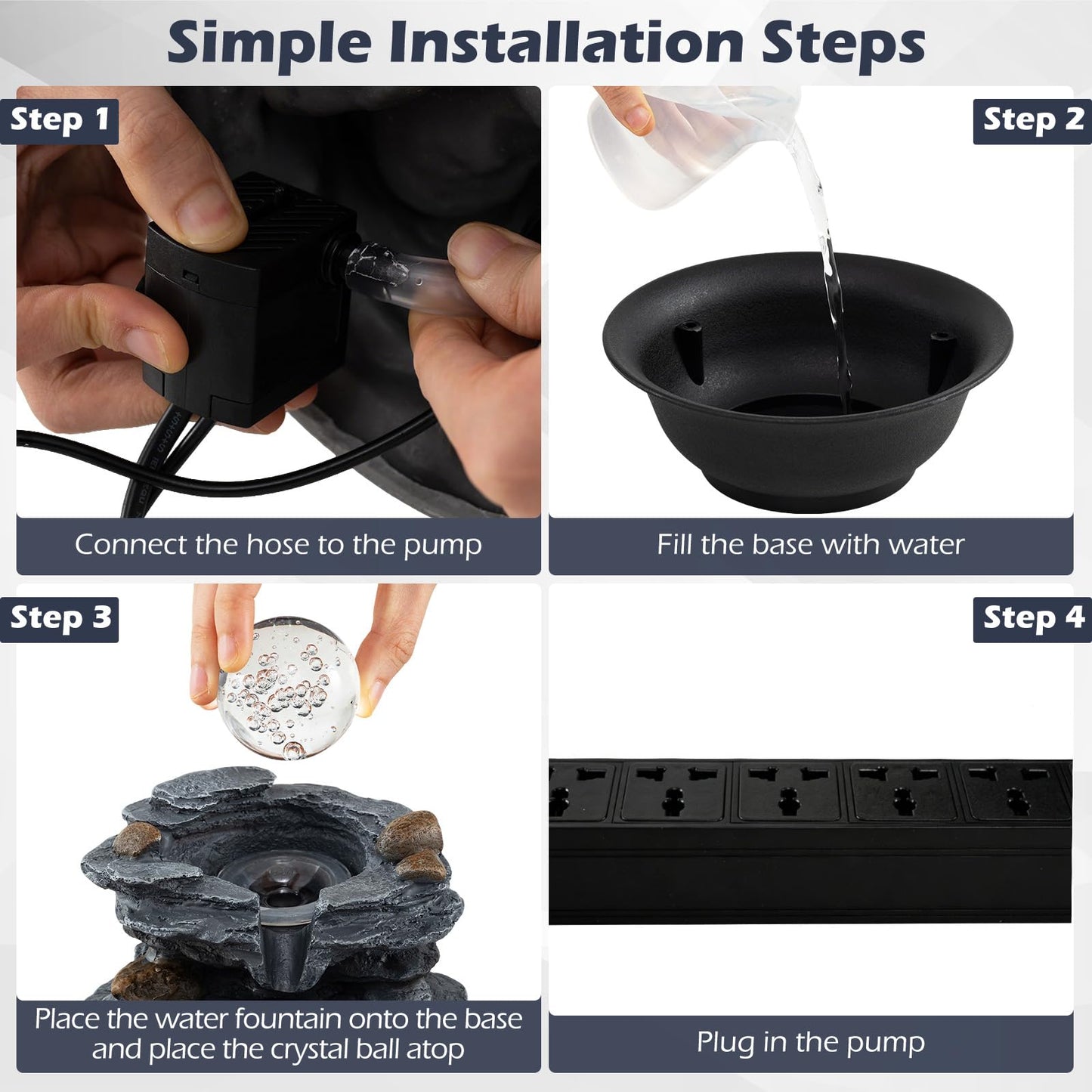 Simple Installation Steps

Step 1

Connect the hose to the pump

Step 2

Fill the base with water

Step 3

Place the water fountain onto the base and place the crystal ball atop

Step 4

Plug in the pump