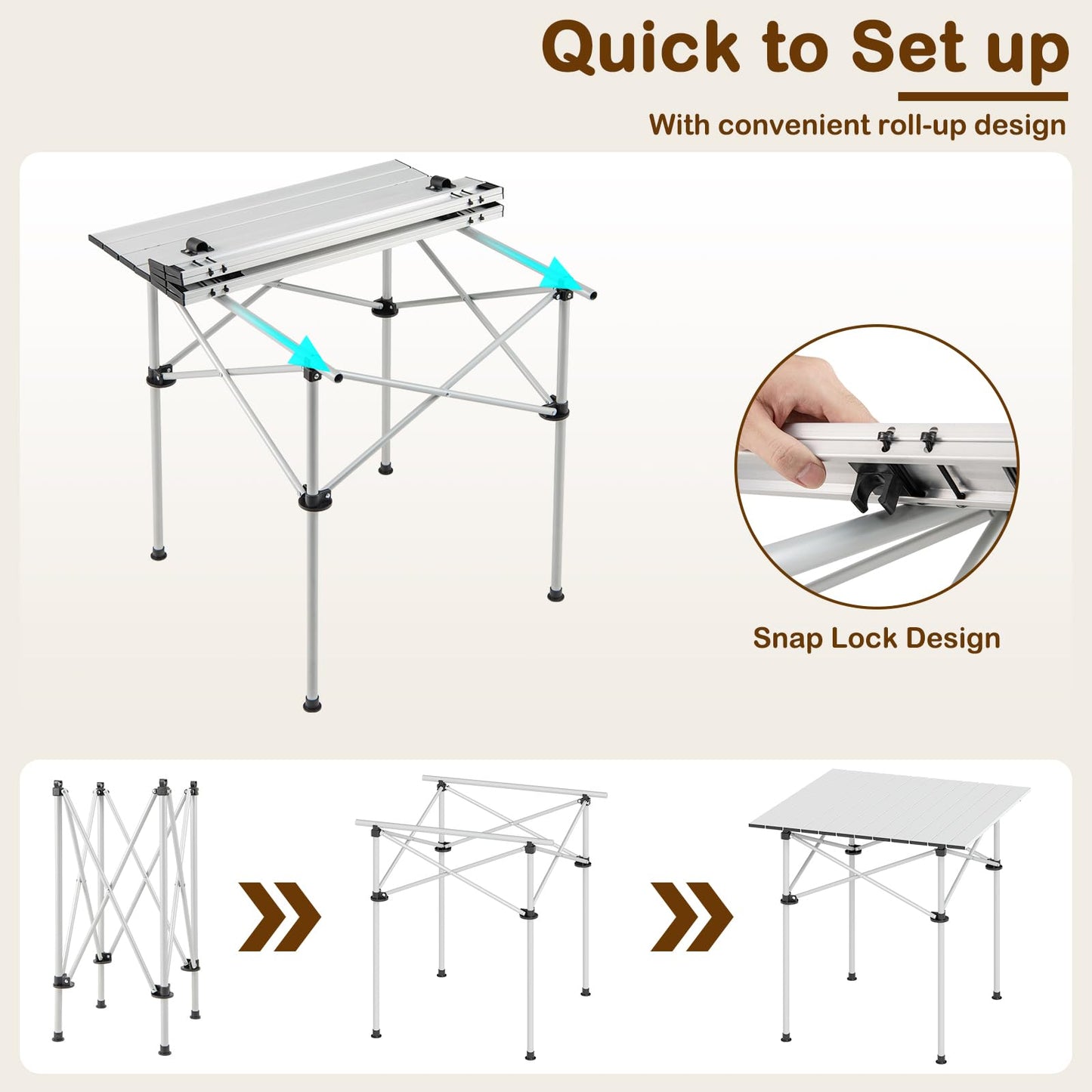 Quick to Set up

With convenient roll-up design

Snap Lock Design