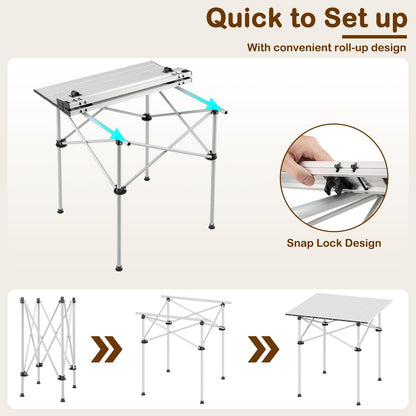 Quick to Set up

With convenient roll-up design

Snap Lock Design