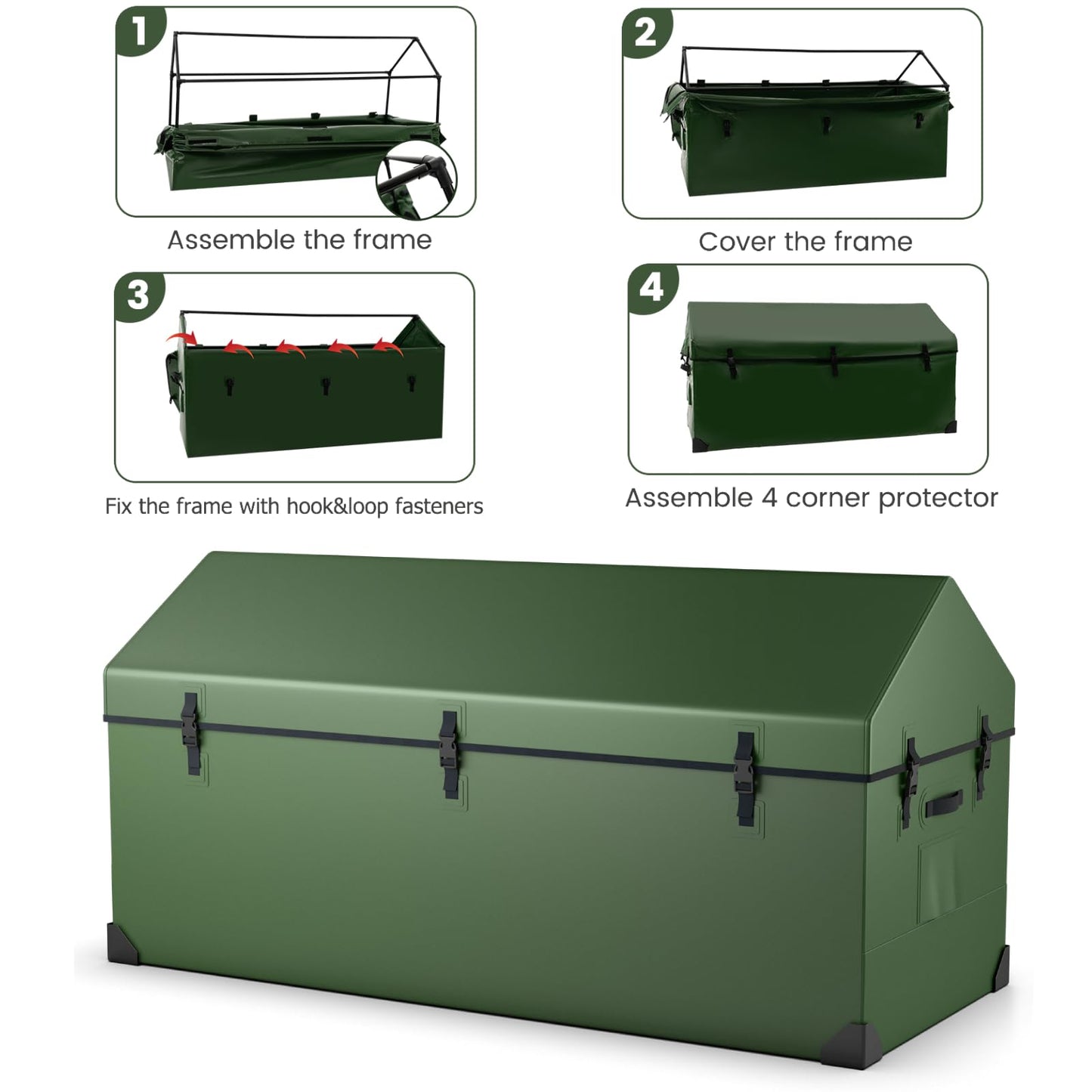 1

Assemble the frame

2

Cover the frame

3

Fix the frame with hook&loop fasteners

4

Assemble 4 corner protector