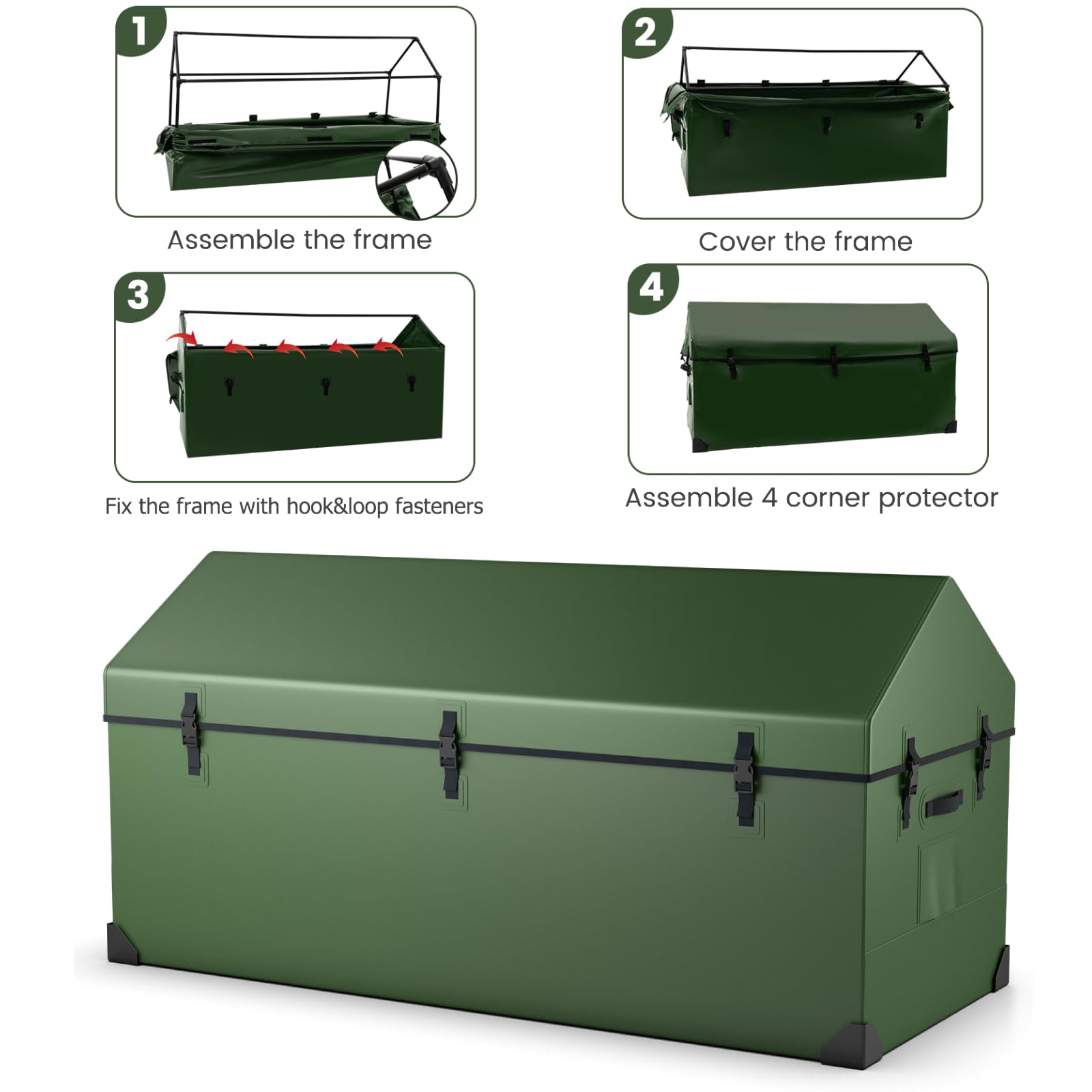 1
Assemble the frame

2
Cover the frame

3
Fix the frame with hook&loop fasteners

4
Assemble 4 corner protector