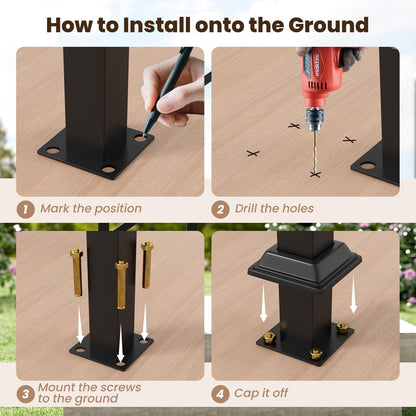 How to Install onto the Ground

maktec

1 Mark the position

2 Drill the holes

3 Mount the screws to the ground

4 Cap it off