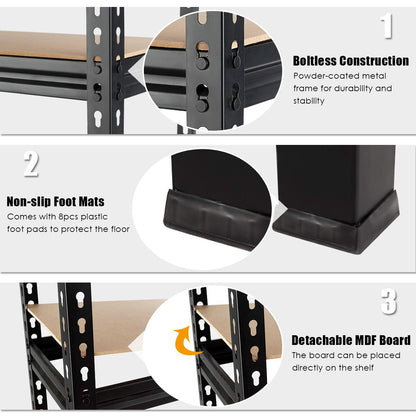 1

Boltless Construction

Powder-coated metal frame for durability and stability

2

Non-slip Foot Mats

Comes with 8pcs plastic foot pads to protect the floor

3

Detachable MDF Board

The board can be placed directly on the shelf