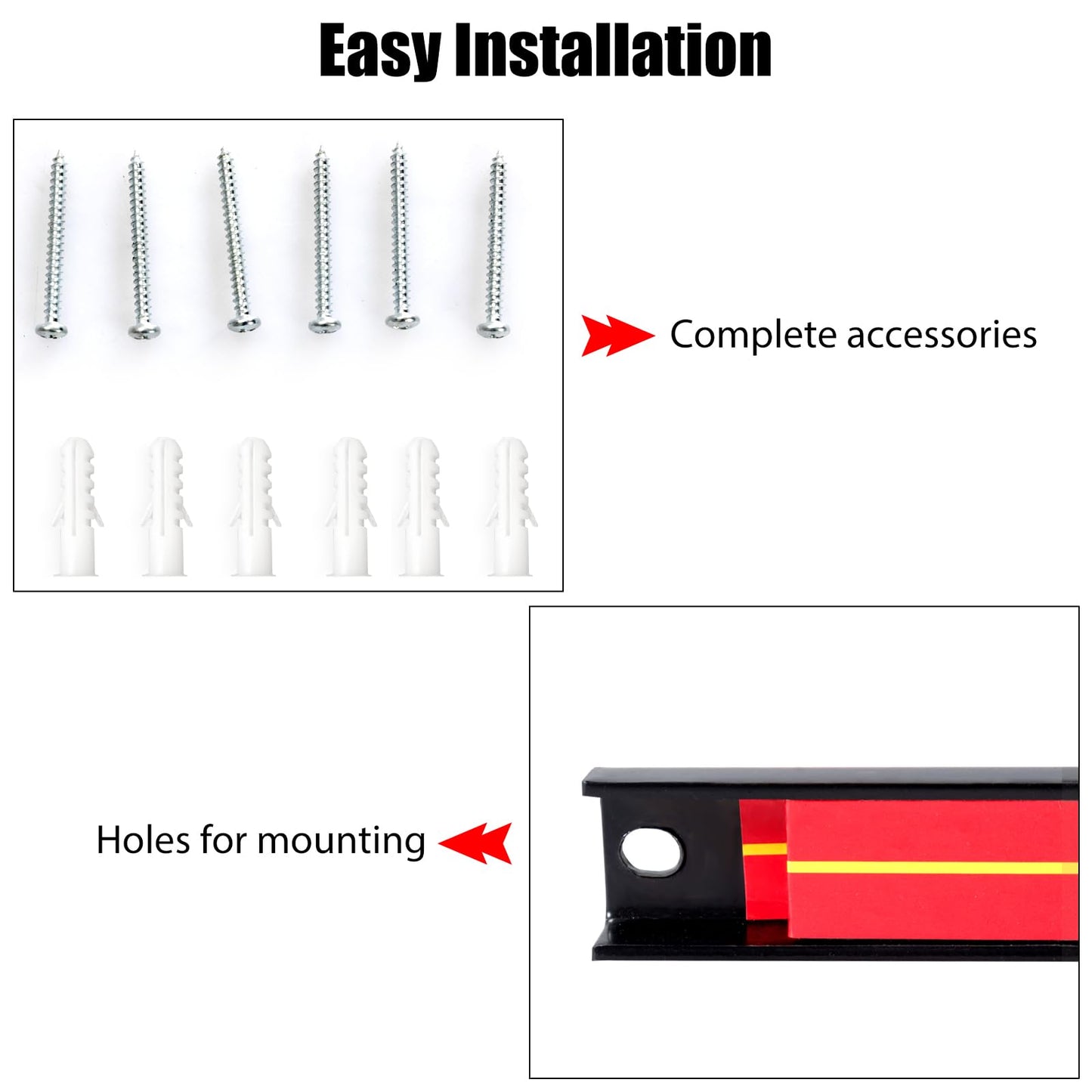 Easy Installation

Complete accessories

Holes for mounting