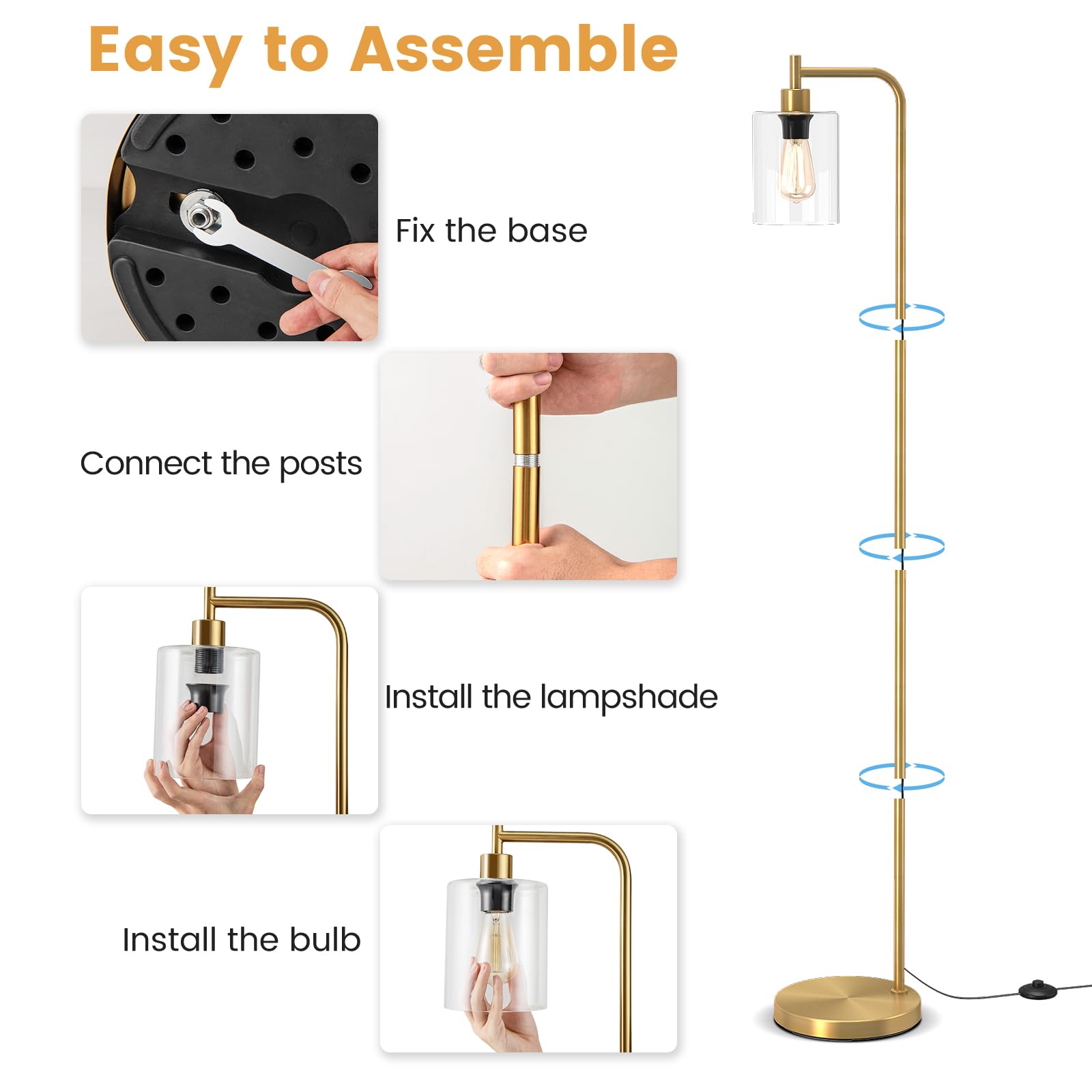 Easy to Assemble

Fix the base

Connect the posts

Install the lampshade

Install the bulb