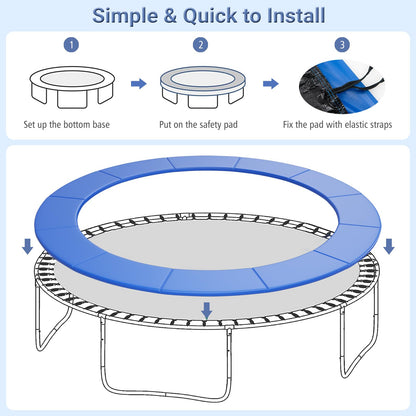 Simple & Quick to Install

1
Set up the bottom base

2
Put on the safety pad

3
Fix the pad with elastic straps