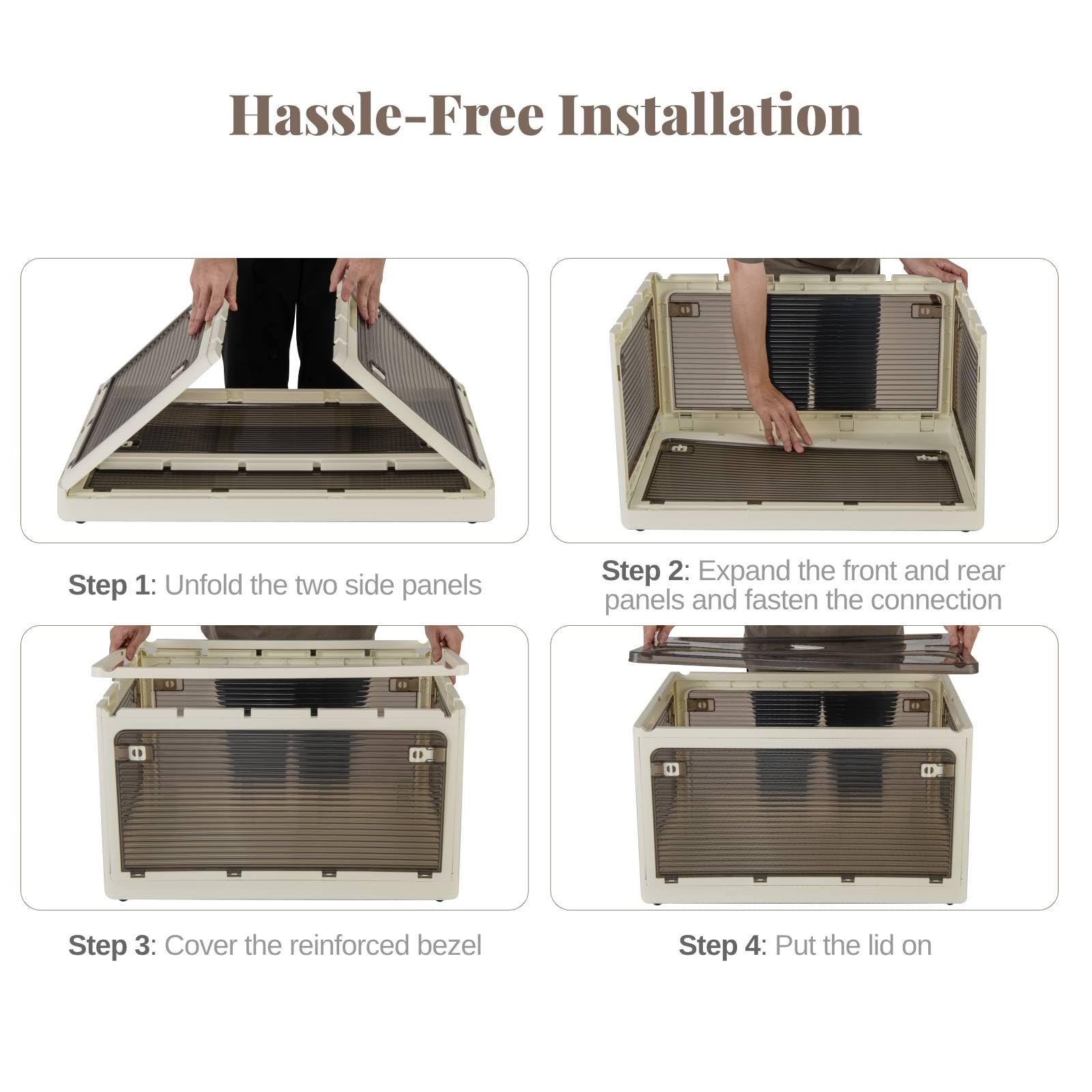 Hassle-Free Installation

Step 1: Unfold the two side panels

Step 2: Expand the front and rear panels and fasten the connection

Step 3: Cover the reinforced bezel

Step 4: Put the lid on