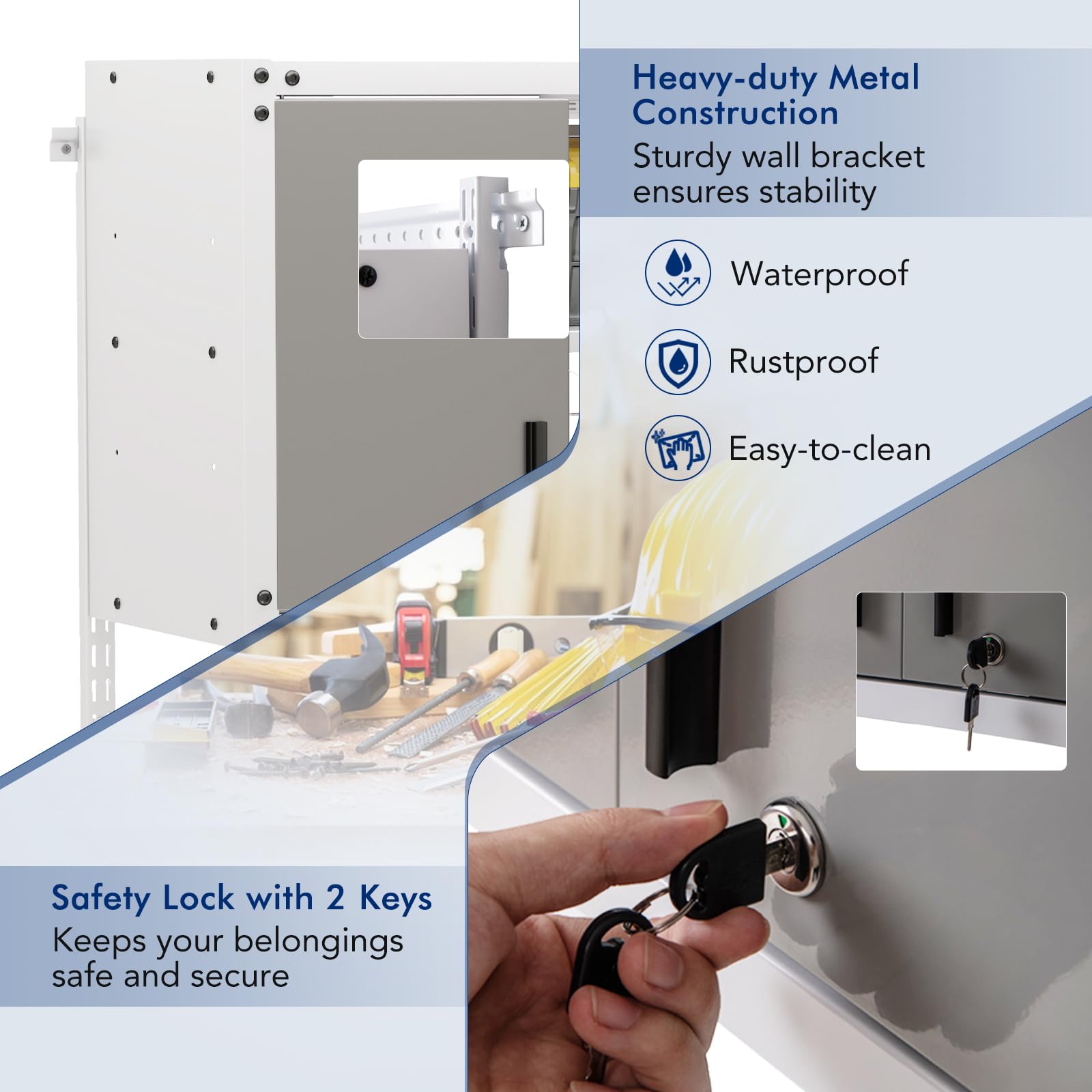 Heavy-duty Metal Construction
Sturdy wall bracket ensures stability

Waterproof

Rustproof

Easy-to-clean

Safety Lock with 2 Keys
Keeps your belongings safe and secure