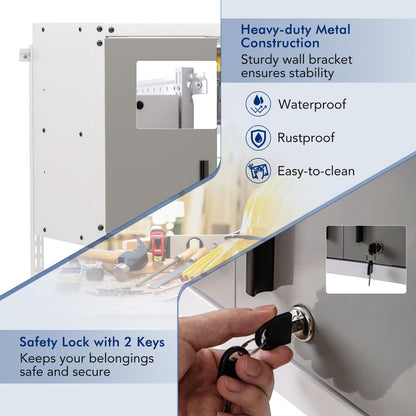 Heavy-duty Metal Construction
Sturdy wall bracket ensures stability

Waterproof

Rustproof

Easy-to-clean

Safety Lock with 2 Keys
Keeps your belongings safe and secure