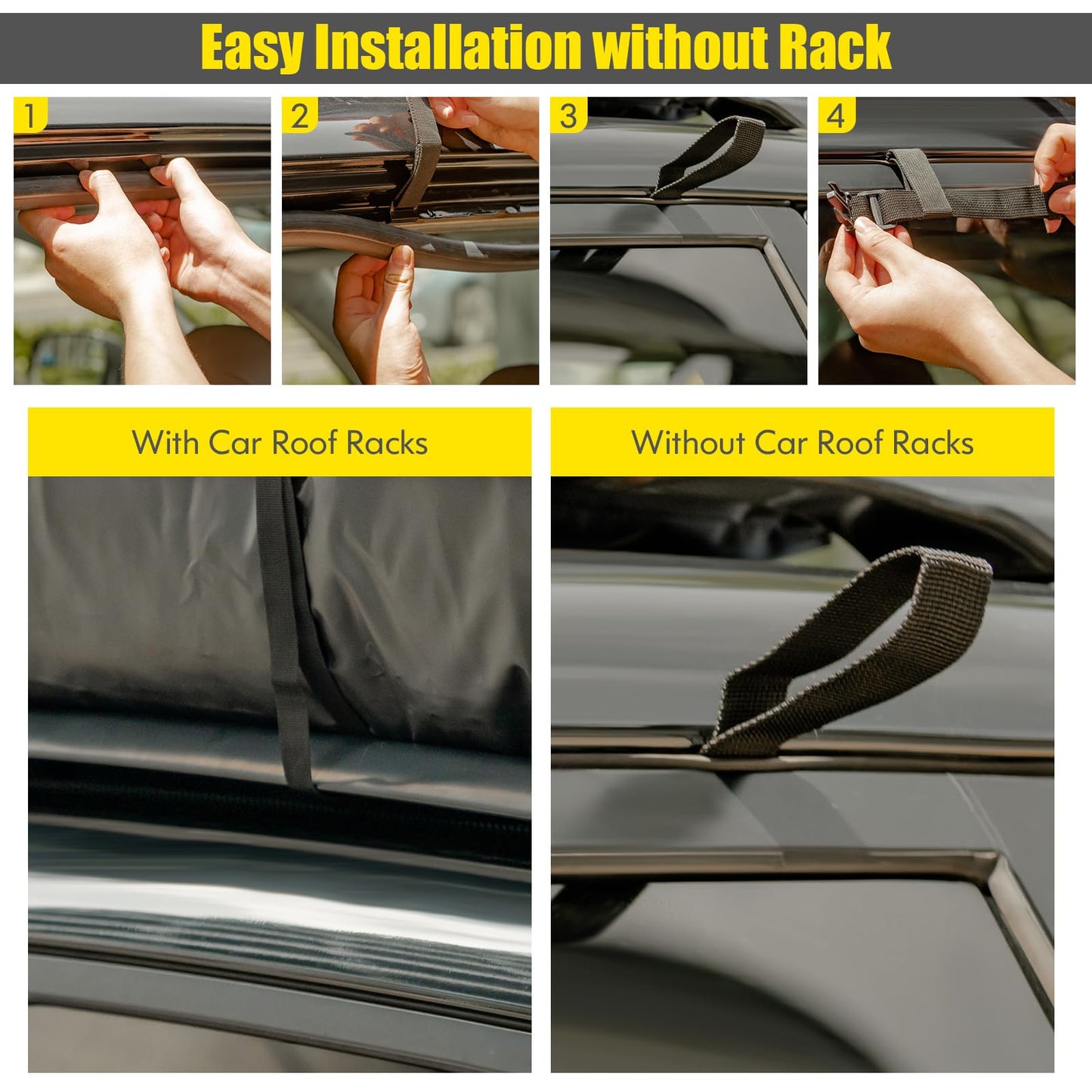 Easy Installation without Rack

1

2

3

4

With Car Roof Racks

Without Car Roof Racks