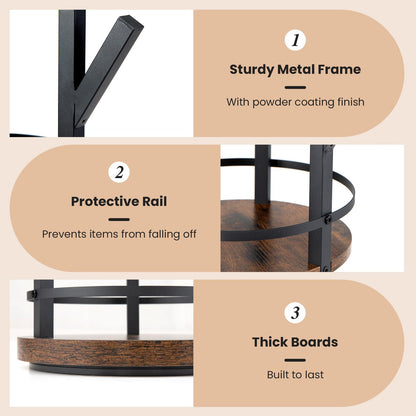 1

Sturdy Metal Frame

With powder coating finish

2

Protective Rail

Prevents items from falling off

3

Thick Boards

Built to last