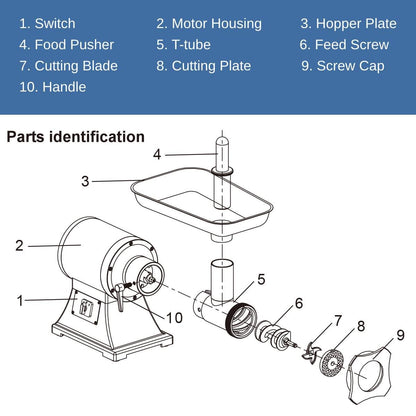 1. Switch
2. Motor Housing
3. Hopper Plate
4. Food Pusher
5. T-tube
6. Feed Screw
7. Cutting Blade
8. Cutting Plate
9. Screw Cap
10. Handle

Parts identification

4
3
2
1
10
5
6
7
8
9