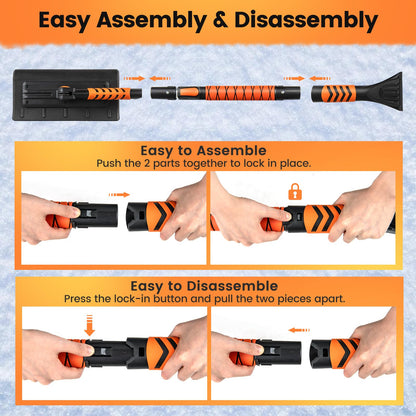 Easy Assembly & Disassembly

Easy to Assemble
Push the 2 parts together to lock in place.

Easy to Disassemble
Press the lock-in button and pull the two pieces apart.