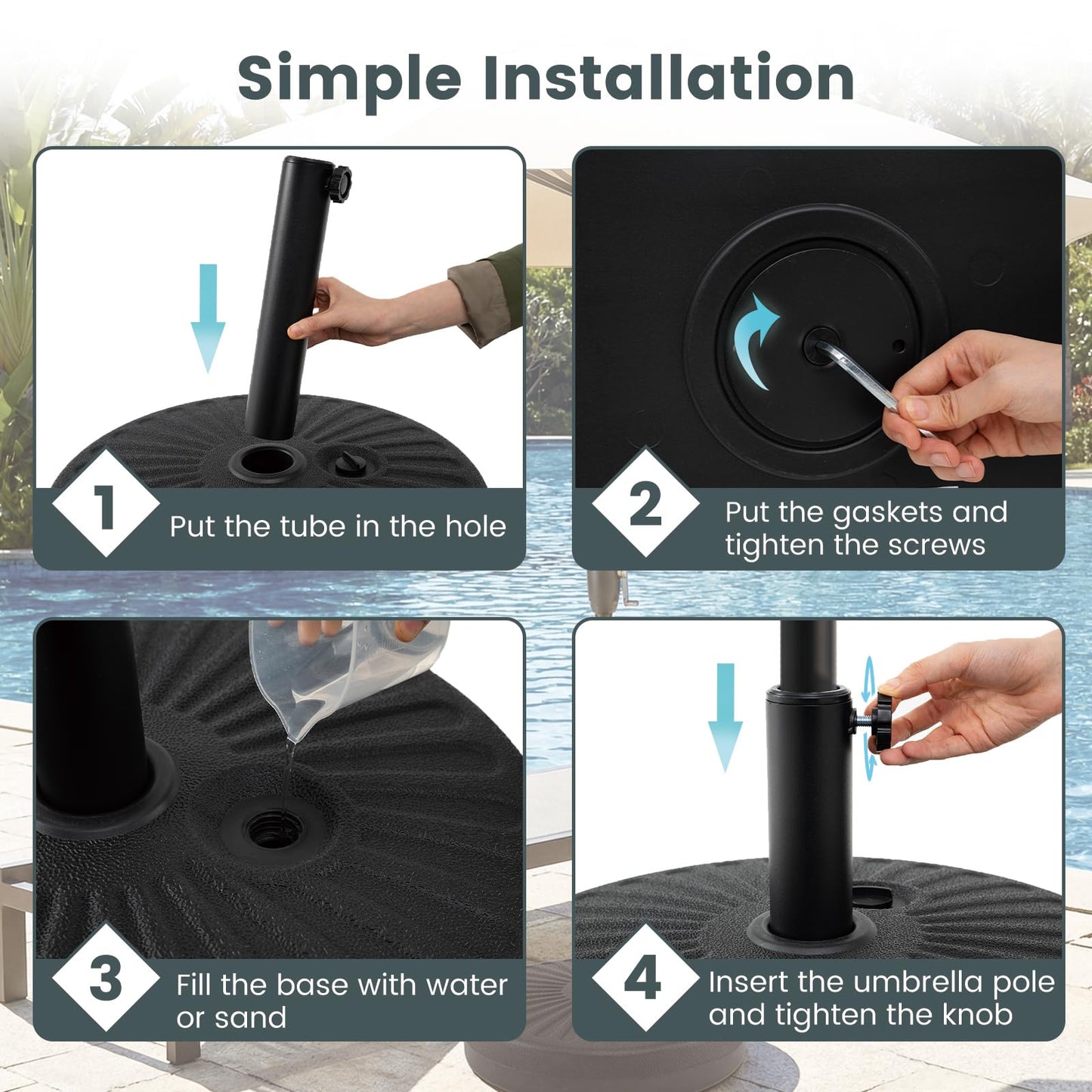 Simple Installation

1
Put the tube in the hole

2
Put the gaskets and tighten the screws

3
Fill the base with water or sand

4
Insert the umbrella pole and tighten the knob