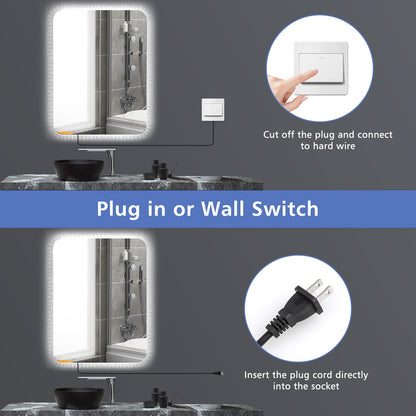 Cut off the plug and connect to hard wire

Plug in or Wall Switch

Insert the plug cord directly into the socket