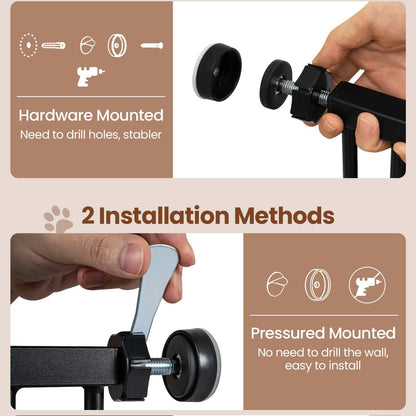 Hardware Mounted
Need to drill holes, stabler

2 Installation Methods

Pressured Mounted
No need to drill the wall, easy to install