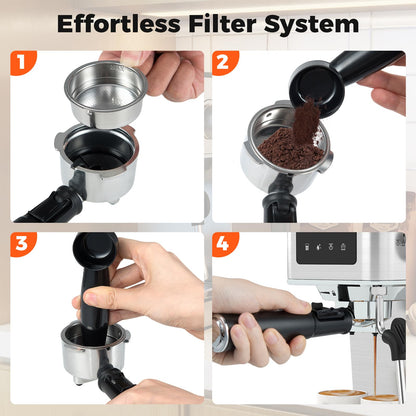 Effortless Filter System

1

2

3

4