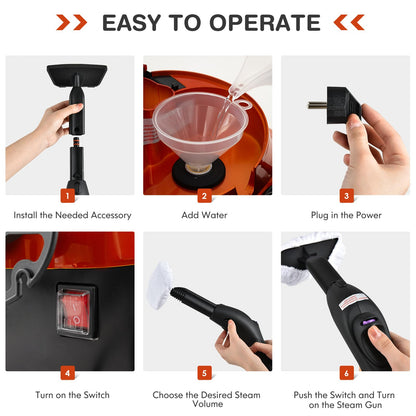 EASY TO OPERATE

1
Install the Needed Accessory

2
Add Water

3
Plug in the Power

4
Turn on the Switch

5
Choose the Desired Steam Volume

6
Push the Switch and Turn on the Steam Gun