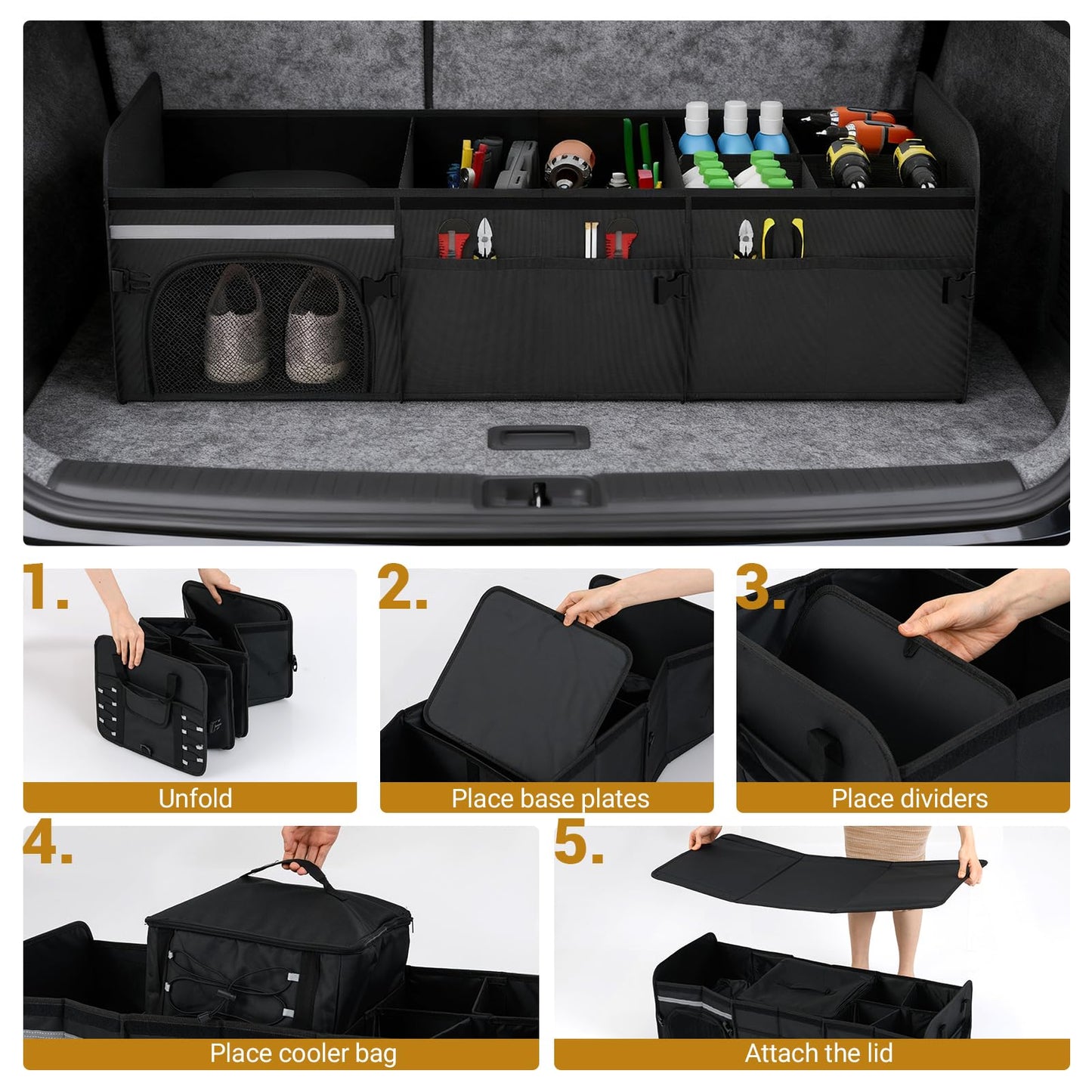 1.

Unfold

2.

Place base plates

3.

Place dividers

4.

Place cooler bag

5.

Attach the lid