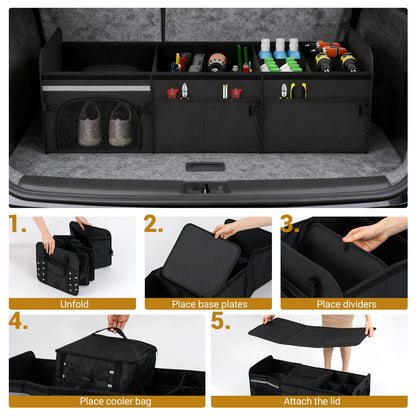 1.
Unfold

2.
Place base plates

3.
Place dividers

4.
Place cooler bag

5.
Attach the lid