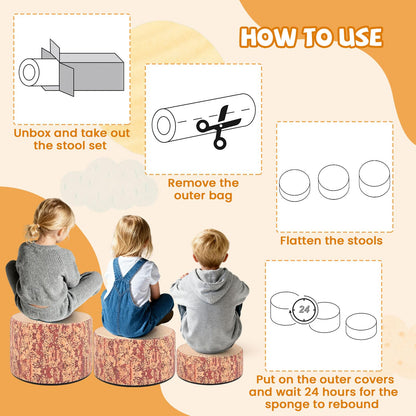 HOW TO USE

Unbox and take out the stool set

Remove the outer bag

Flatten the stools

24

Put on the outer covers and wait 24 hours for the sponge to rebound