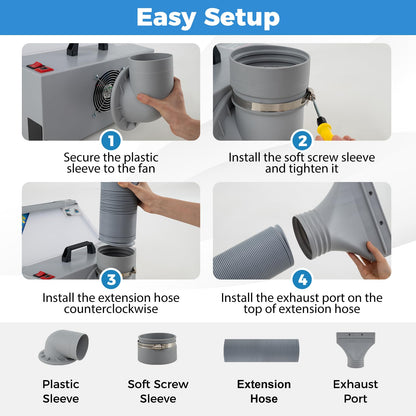 Easy Setup

1
Secure the plastic sleeve to the fan

2
Install the soft screw sleeve and tighten it

3
Install the extension hose counterclockwise

4
Install the exhaust port on the top of extension hose

Plastic Sleeve

Soft Screw Sleeve

Extension Hose

Exhaust Port